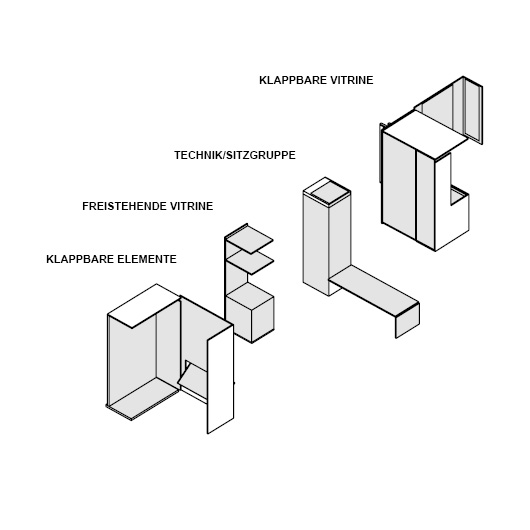 KLAPPBARE VITRINE

TECHNIK/SITZGRUPPE

FREISTEHENDE VITRINE

KLAPPBARE ELEMENTE